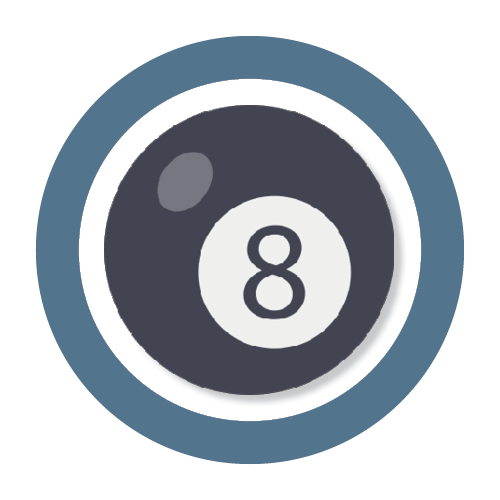 8